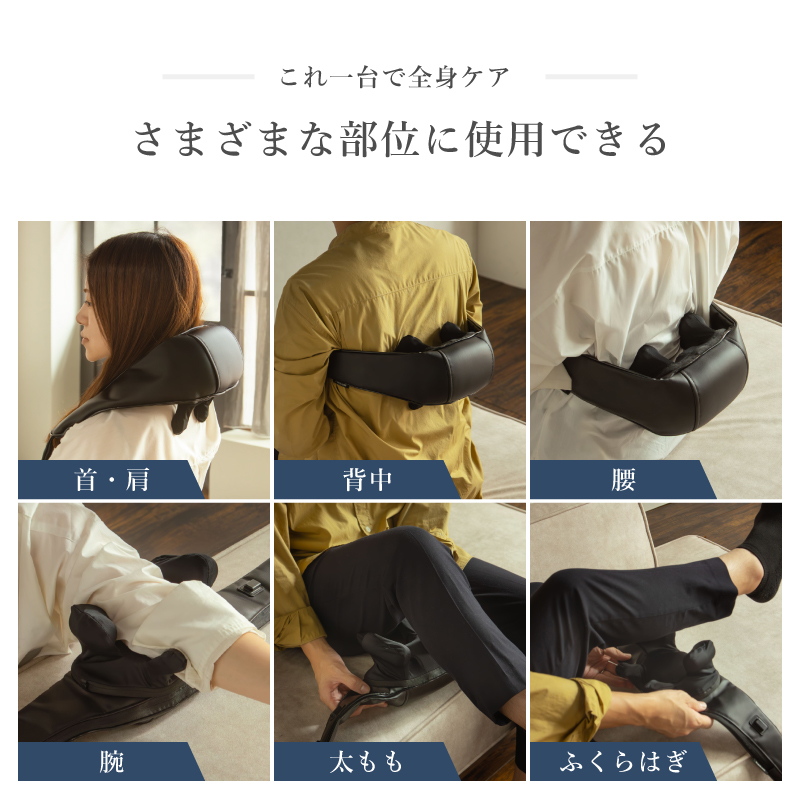 これ一台で全身ケア

さまざまな部位に使用できる

首・肩

背中

腰

腕

太もも

ふくらはぎ